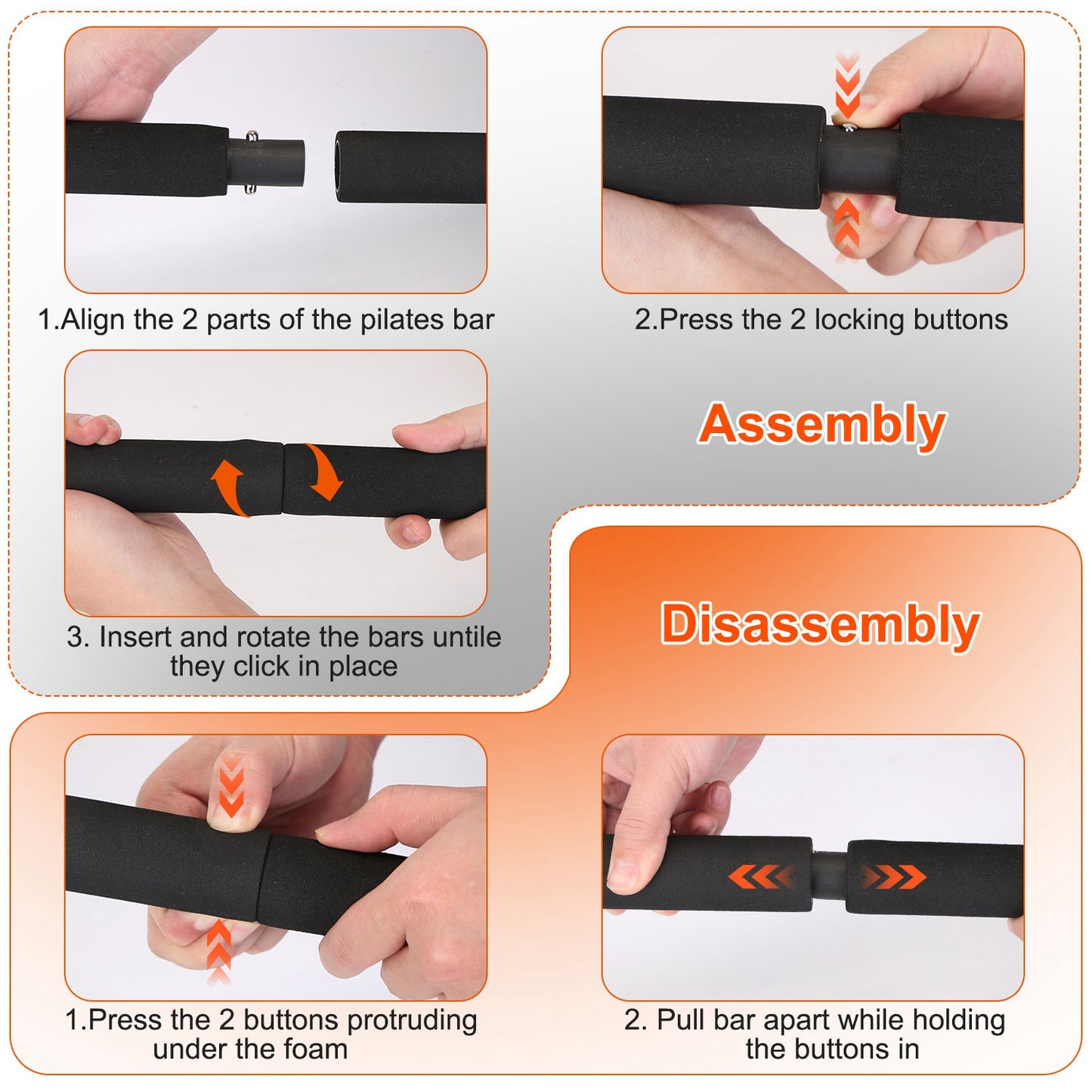 1.Align the 2 parts of the pilates bar

2.Press the 2 locking buttons

Assembly

3. Insert and rotate the bars untile they click in place

Disassembly

1.Press the 2 buttons protruding under the foam

2. Pull bar apart while holding the buttons in