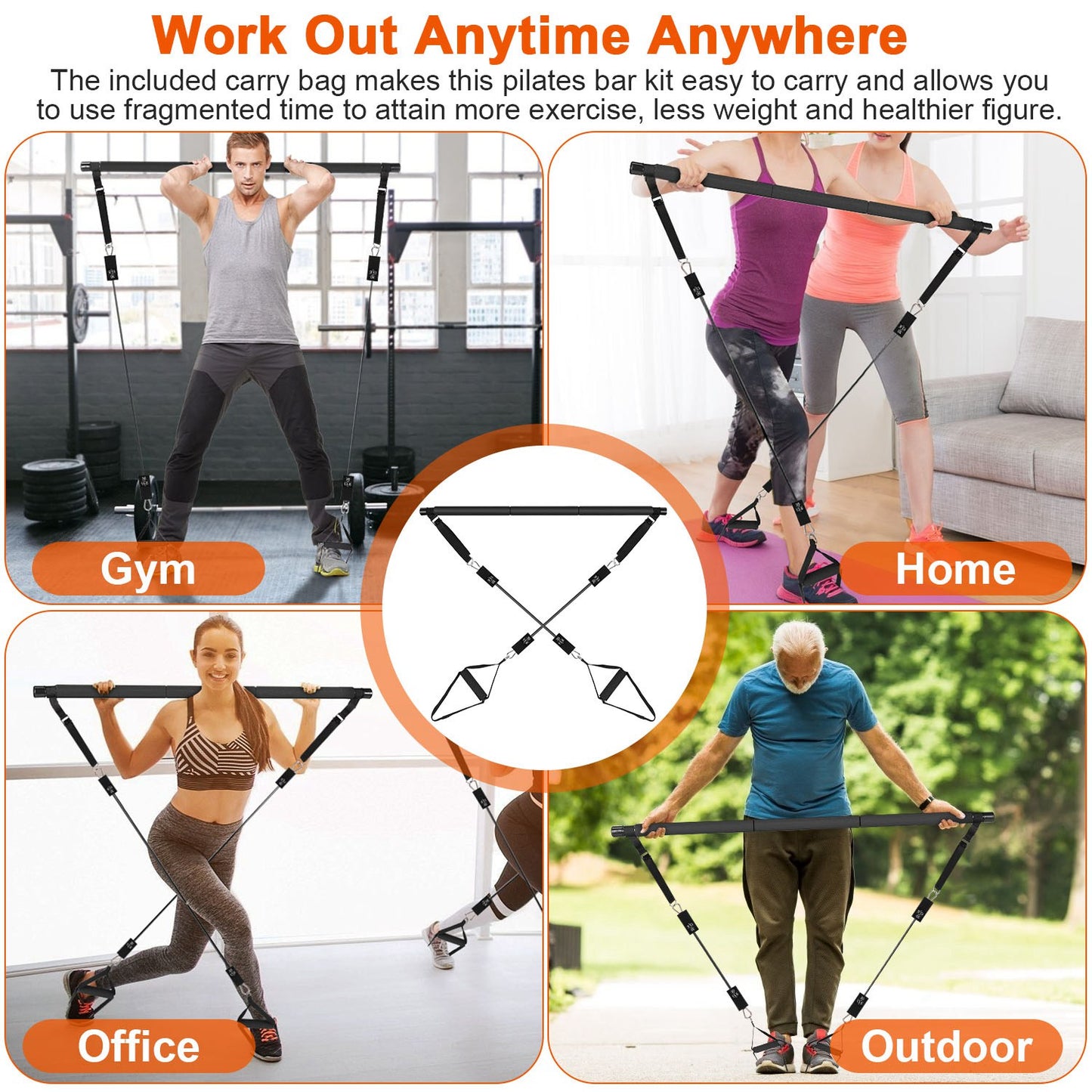 Work Out Anytime Anywhere

The included carry bag makes this pilates bar kit easy to carry and allows you to use fragmented time to attain more exercise, less weight and healthier figure.

Gym

Home

Office

Outdoor